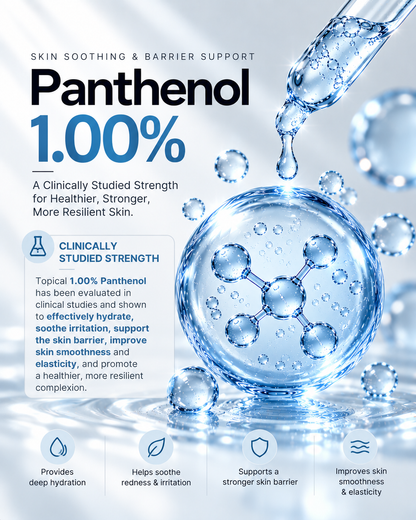 SKIN SOOTHING & BARRIER SUPPORT

Panthenol

1.00%

A Clinically Studied Strength for Healthier, Stronger, More Resilient Skin.

CLINICALLY STUDIED STRENGTH

Topical 1.00% Panthenol has been evaluated in clinical studies and shown to effectively hydrate, soothe irritation, support the skin barrier, improve skin smoothness and elasticity, and promote a healthier, more resilient complexion.

Provides deep hydration

Helps soothe redness & irritation

Supports a stronger skin barrier

Improves skin smoothness & elasticity